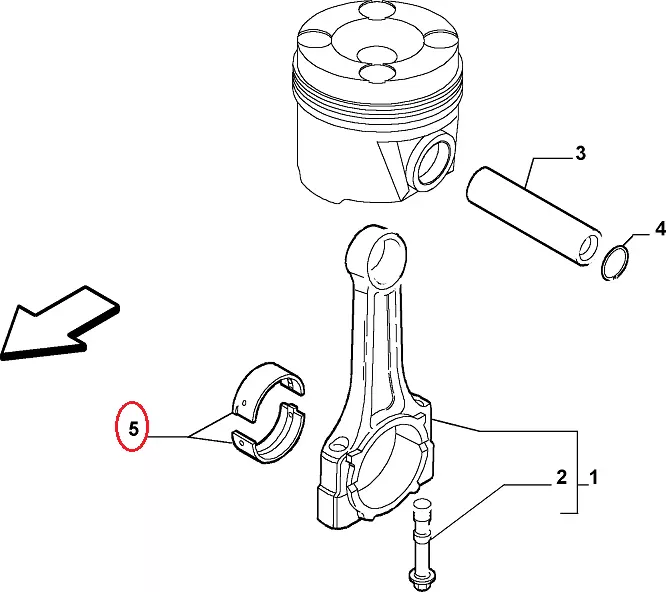 3

4

5

2

1