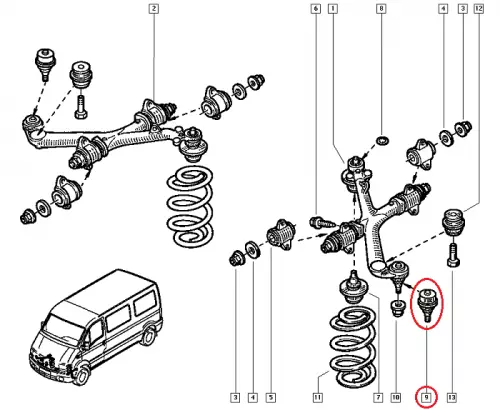 2
6
1
8
4
3
12
3
4
5
11
7
10
9
13