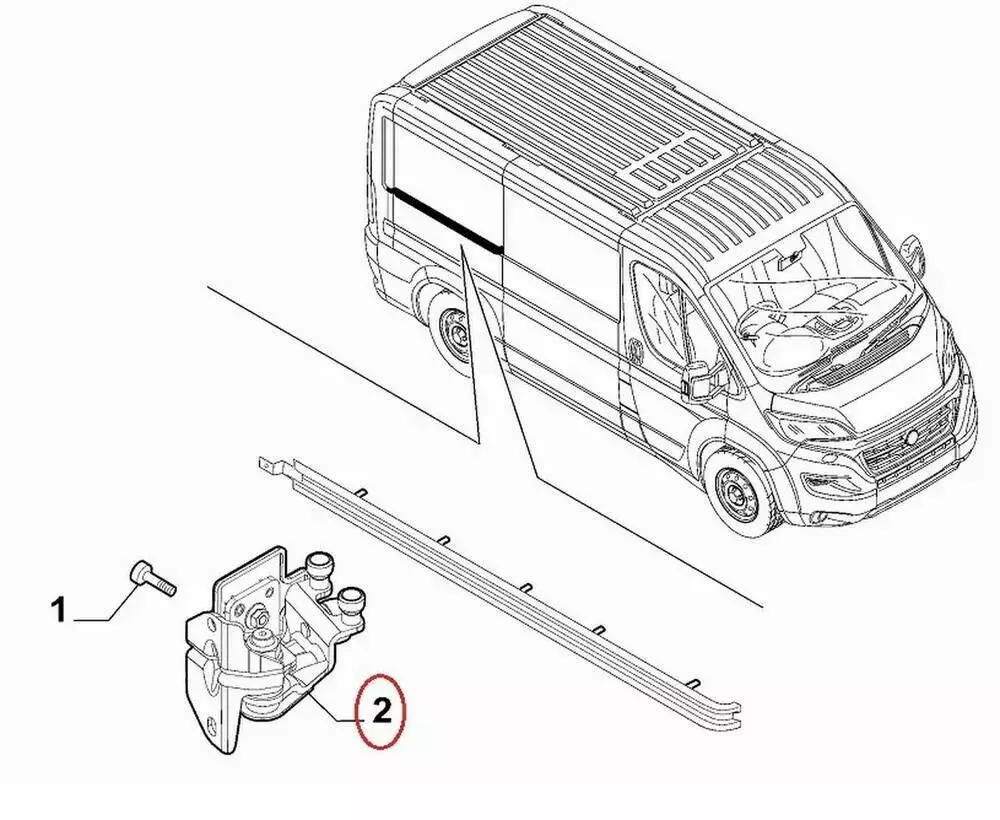 1
2