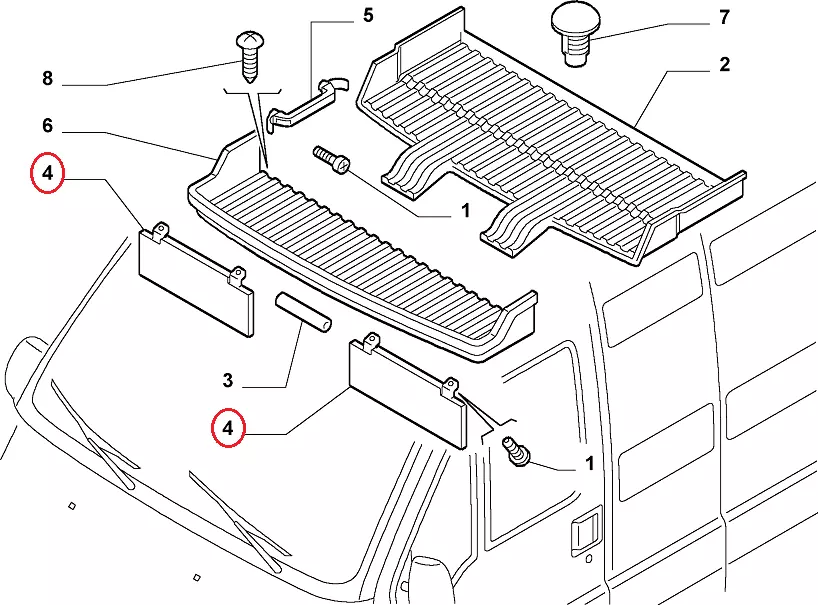 5
7
8
2
6
4
1
3
4
1