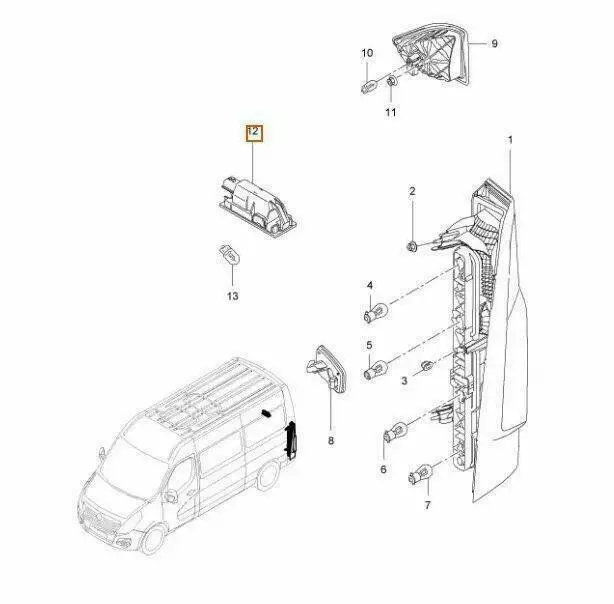 10
9
11
12
1
2
13
4
5
3
8
6
7