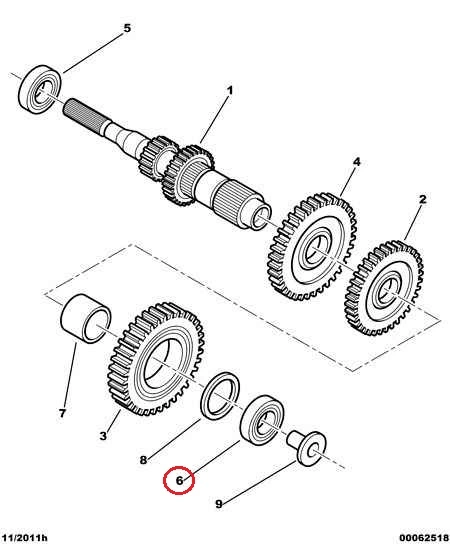 5

1

4

2

7

3

8

6

9

11/2011h

00062518