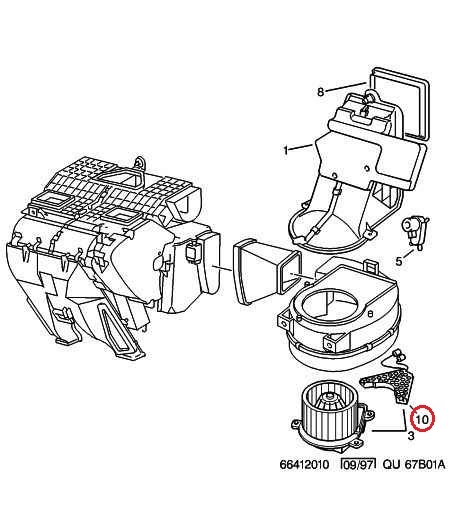 8

1

5

10

3

66412010 09/97 QU 67B01A