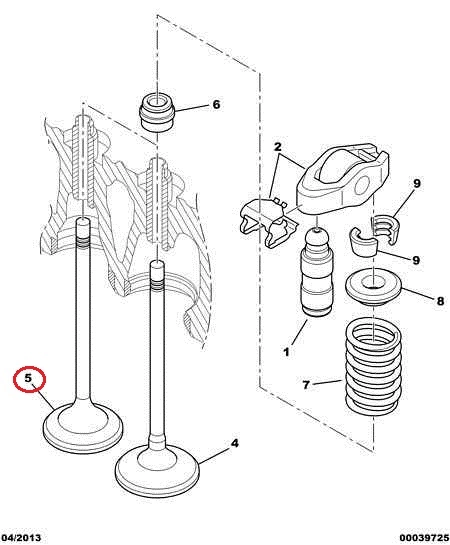 6
2
9
9
8
1
7
5
4
04/2013
00039725