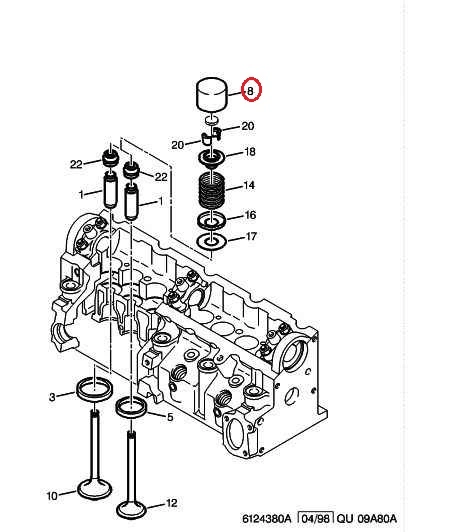 8
20
20
18
22
22
14
1
1
16
17
3
5
10
12
6124380A 04/98 QU 09A80A