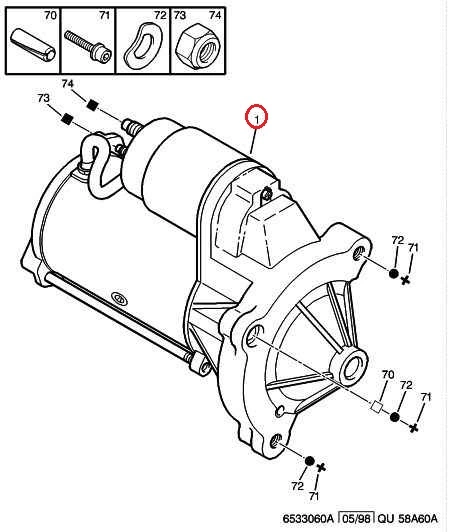 70
71
72
73
74

74
73
1
72
71
70
72
71
72
71

6533060A 05/98 QU 58A60A