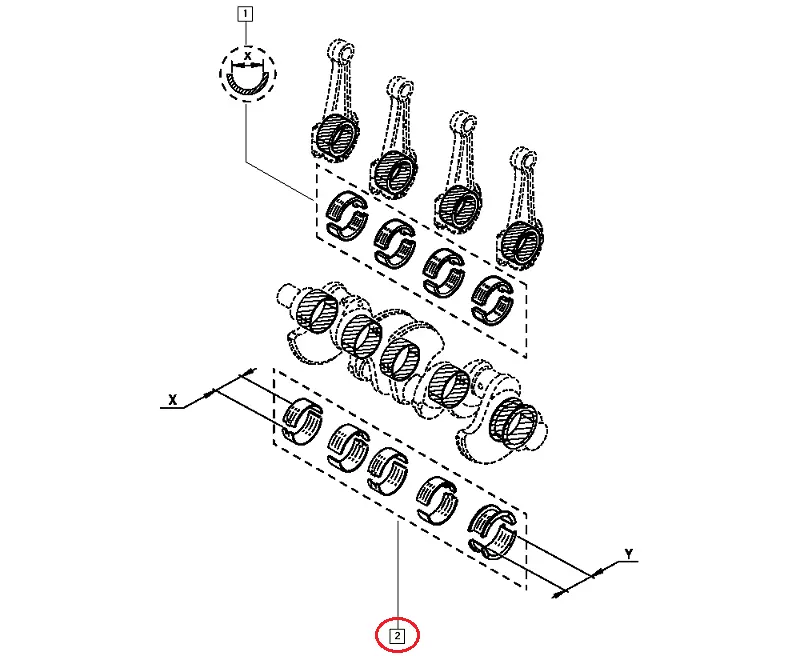 1
X
X
Y
2