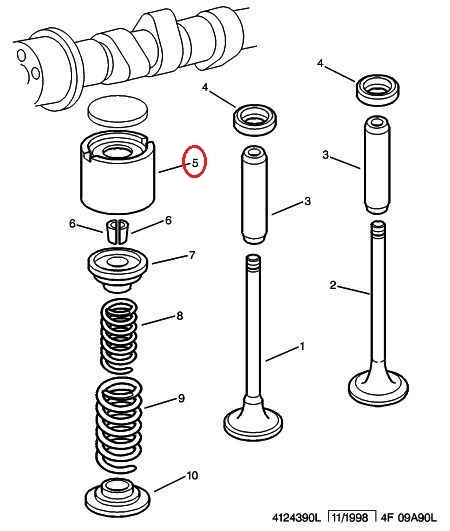 4
4
5
3
3
6
6
7
2
8
1
9
10
4124390L 11/1998 4F 09A90L