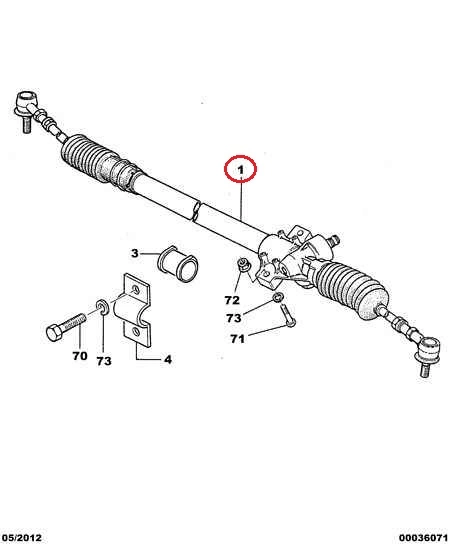 1
3
72
73
71
70
73
4
05/2012
00036071