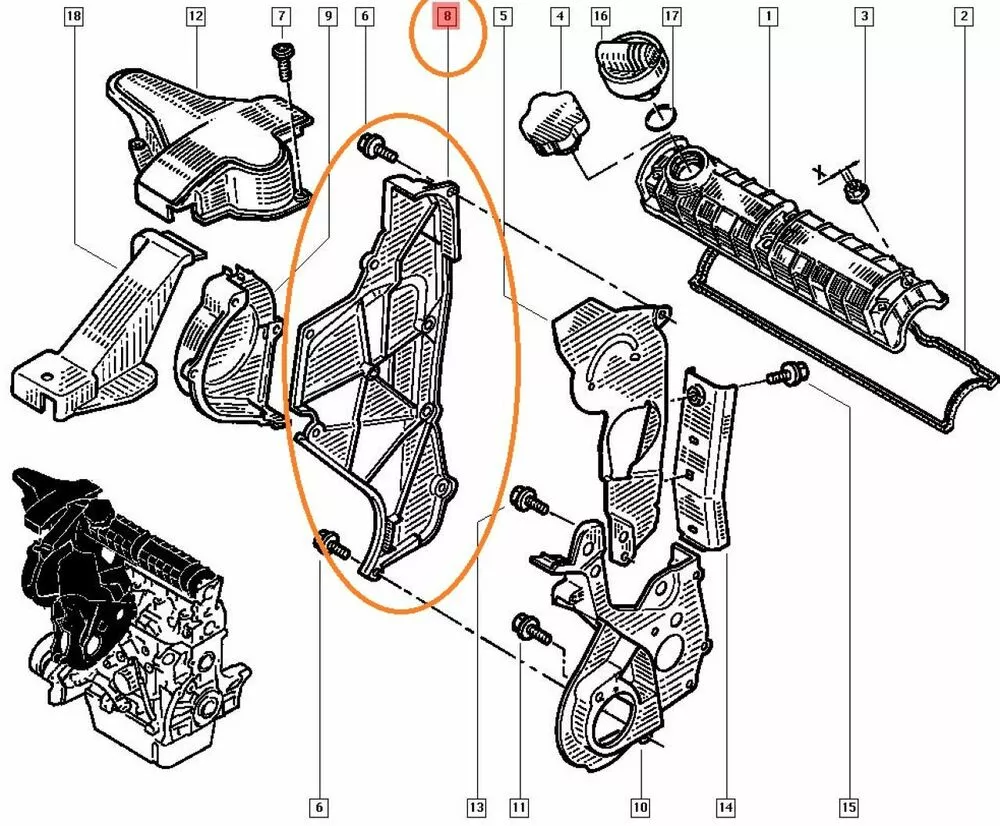 18
12
7
9
6
8
5
4
16
17
1
3
2
X
6
13
11
10
14
15