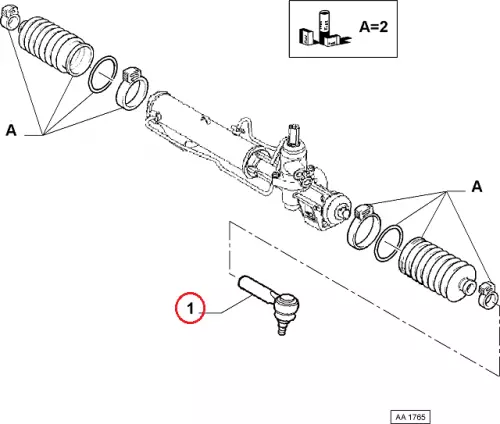 A=2

A

A

1

AA 1765