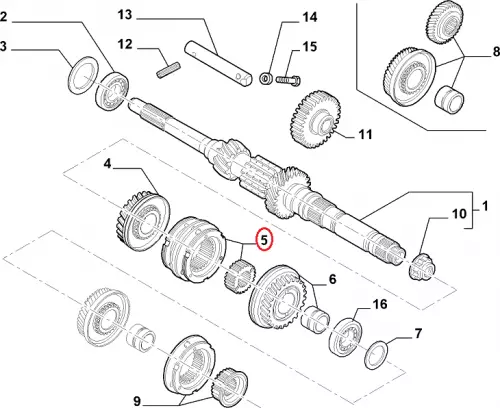 2
3
13
12
14
15
8
11
4
1
10
5
6
16
7
9