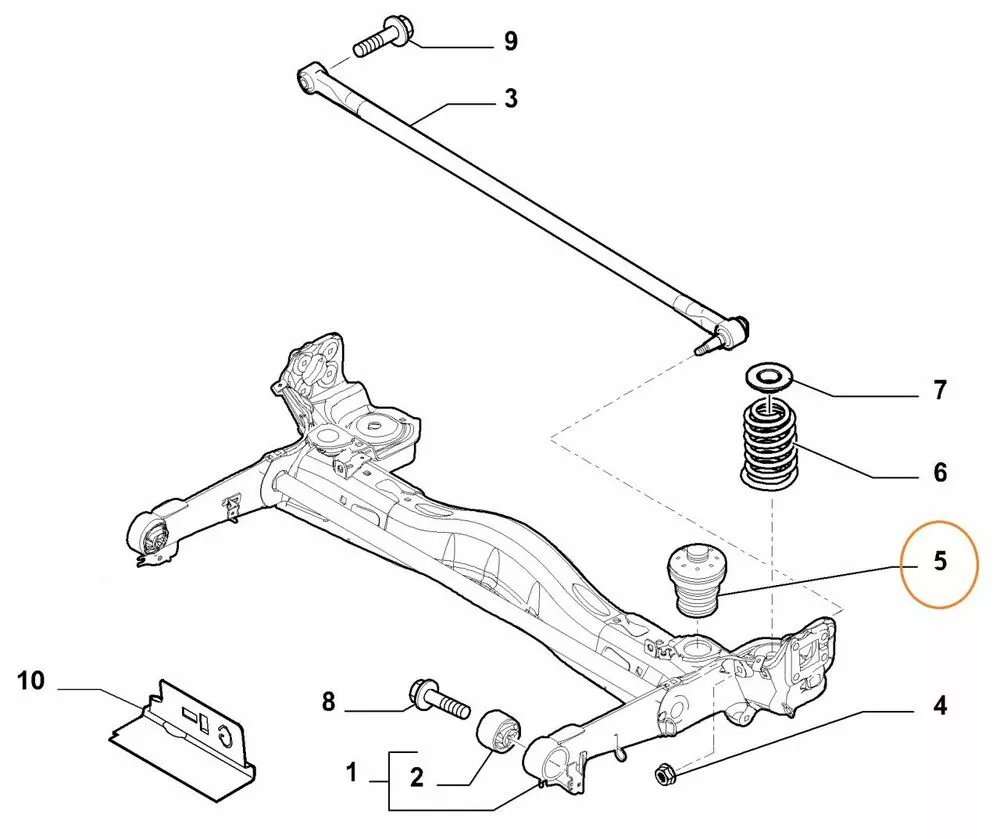 9
3
7
6
5
10
8
4
1
2