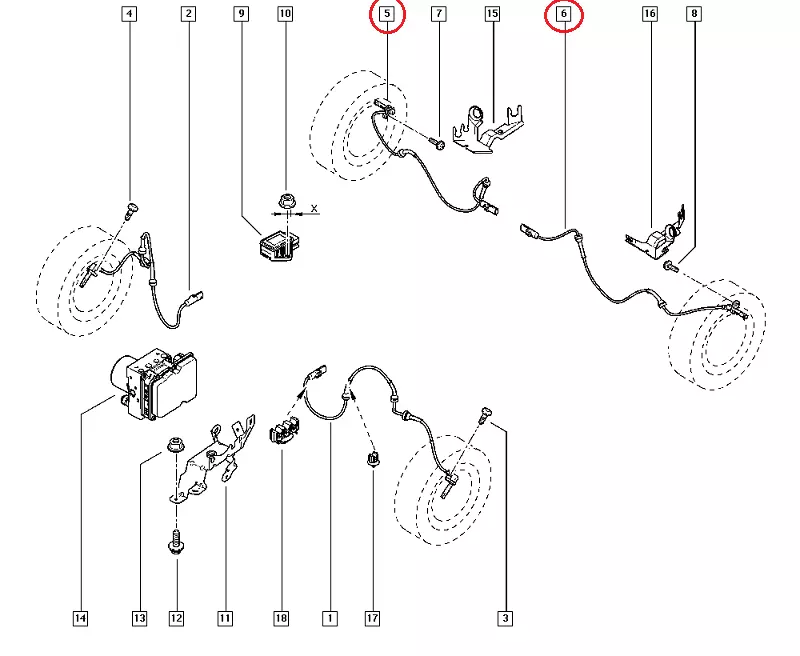 4
2
9
10
5
7
15
6
16
8
X
14
13
12
11
18
1
17
3