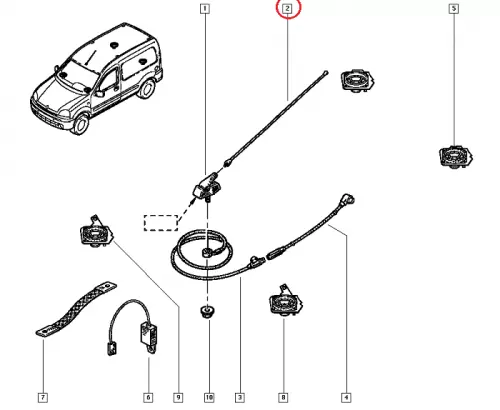 1
2
5
7
6
9
10
3
8
4