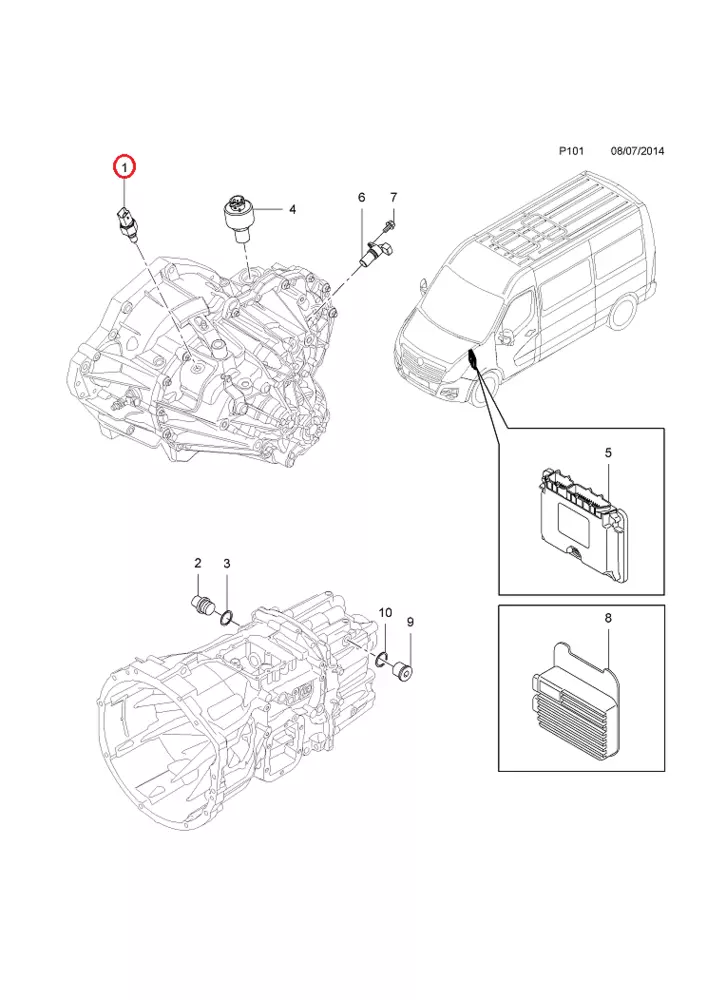 P101 08/07/2014

1

4

6

7

5

2

3

10

9

8