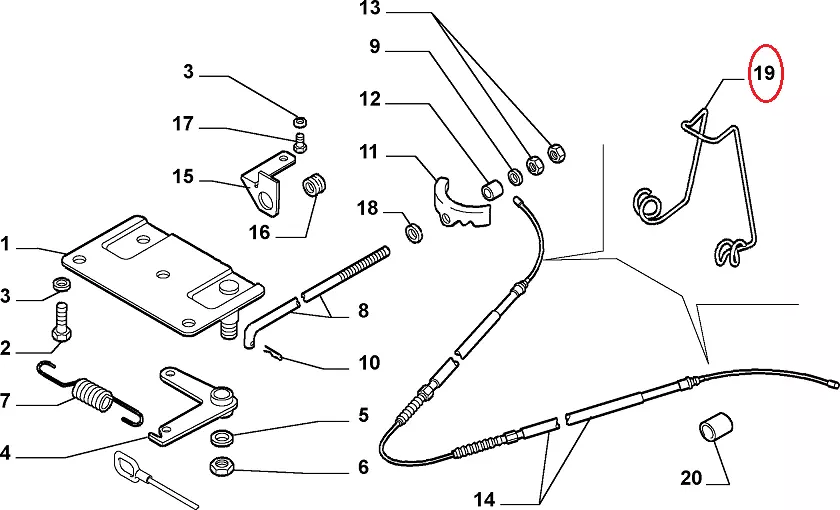 13
9
19
3
12
17
11
15
18
16
1
3
8
2
10
7
5
4
6
20
14