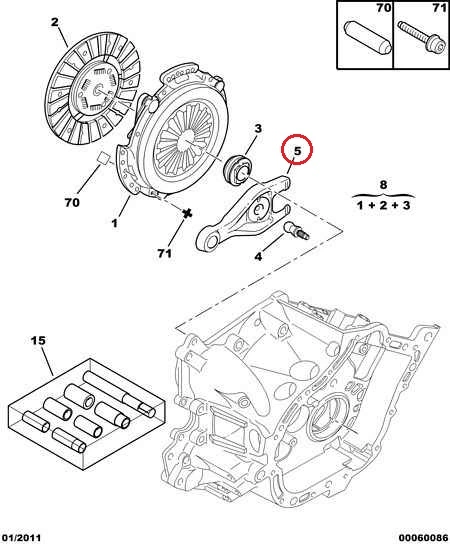 70 71

2

3

5

8
1 + 2 + 3

70

1

71

4

15

01/2011

00060086