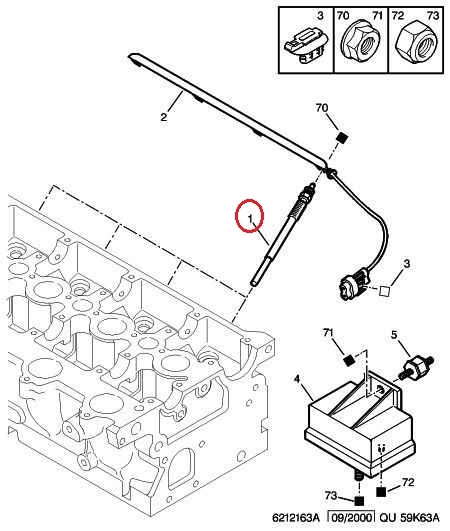 3
70
71
72
73
2
70
1
3
71
5
4
72
73
6212163A 09/2000 QU 59K63A