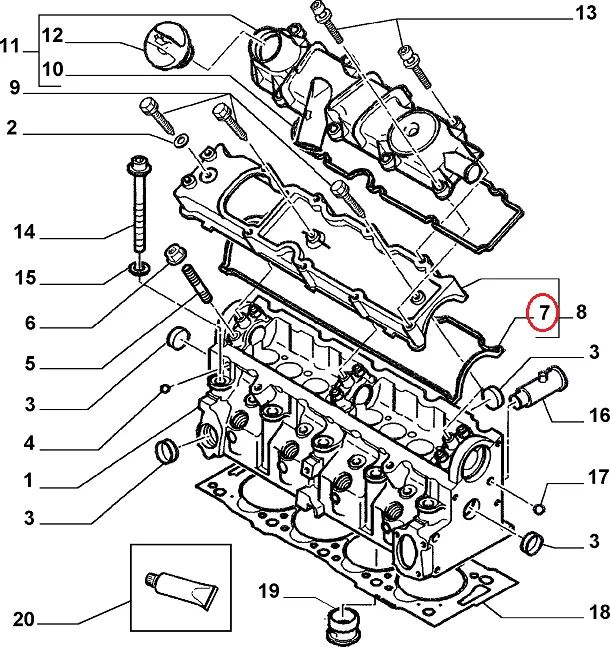 13
11
12
10
9
2
14
15
6
5
3
4
1
3
7
8
3
16
17
3
20
19
18