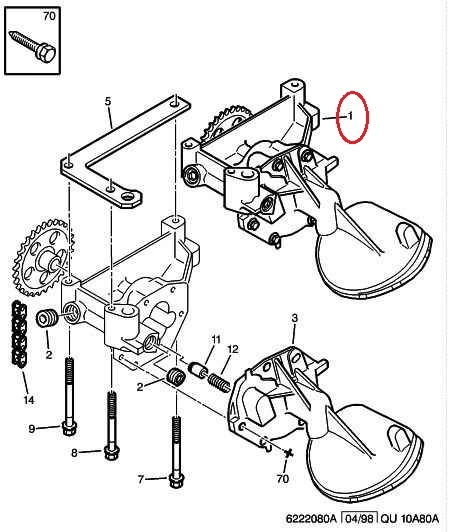 70

5

1

3

11

12

2

2

14

9

8

7

70

6222080A 04/98 QU 10A80A