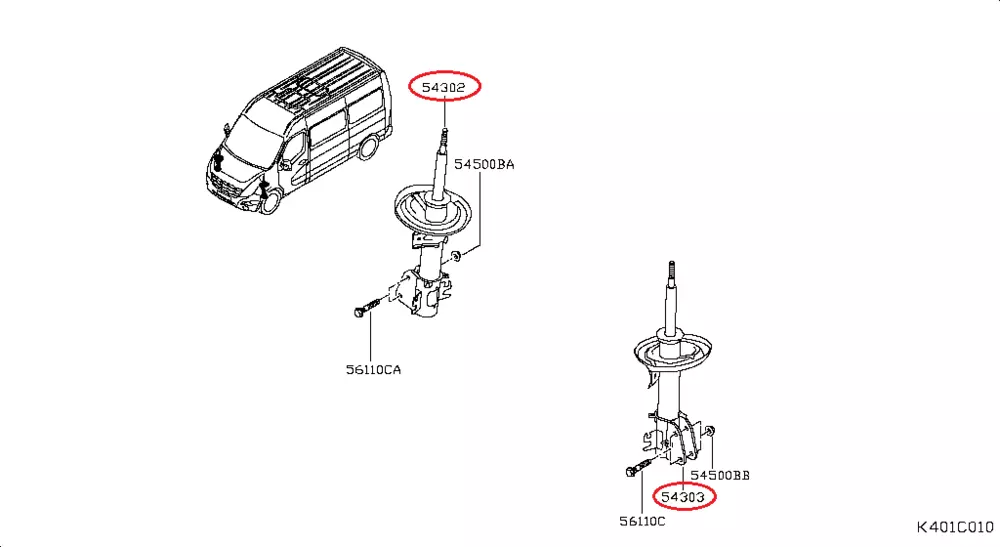 54302
54500BA
56110CA
54500BB
54303
56110C
K401C010