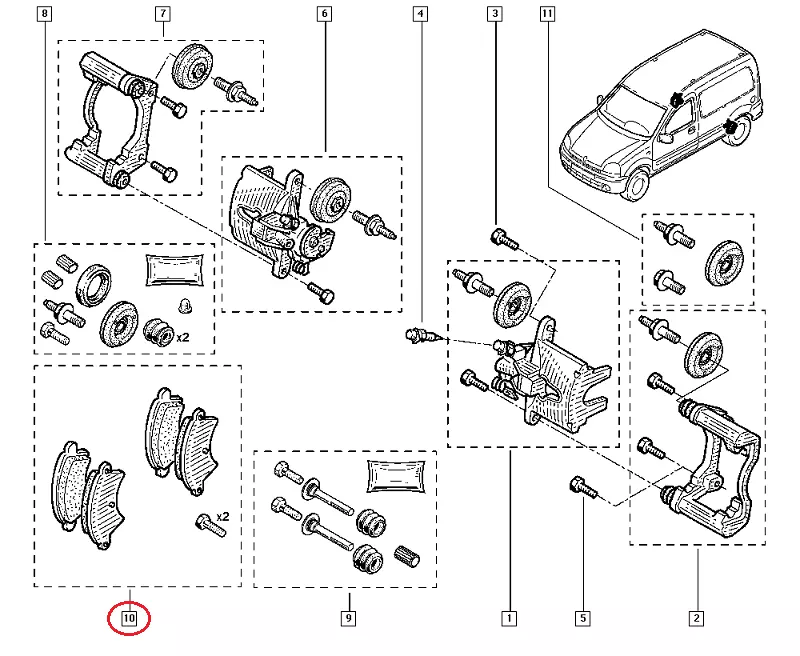 8
7
6
4
3
11
x2
x2
10
9
1
5
2