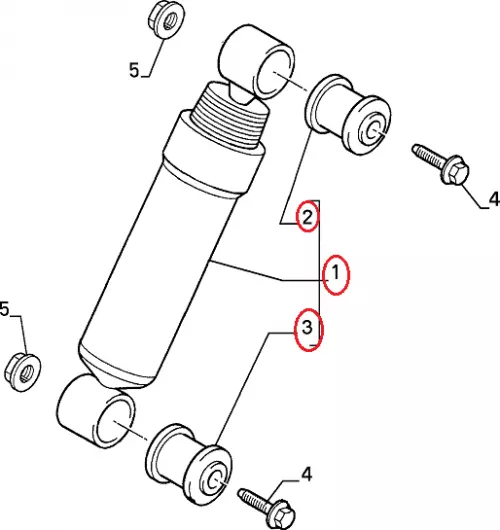 5
4
2
1
5
3
4