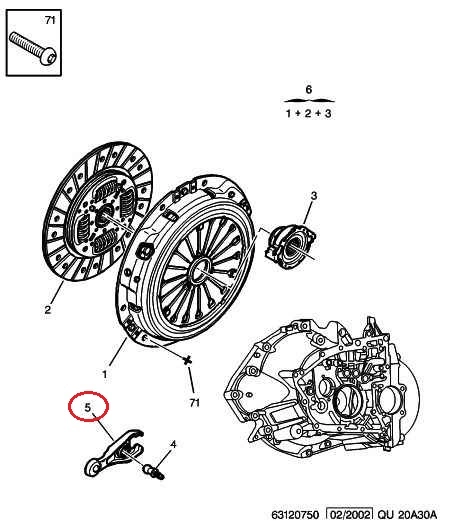 71

6

1 + 2 + 3

3

2

1

71

5

4

63120750 02/2002 QU 20A30A