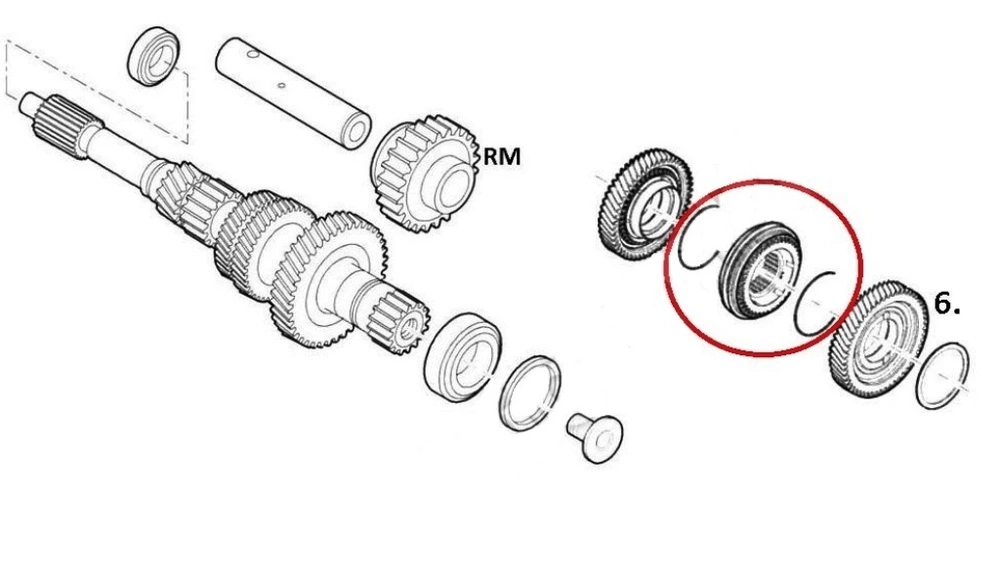 RM

6.