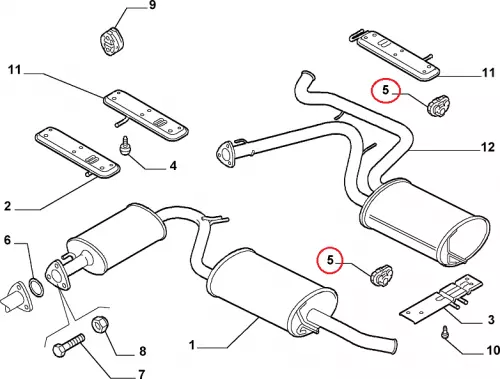 9
11
11
5
4
12
2
6
5
3
8
1
10
7