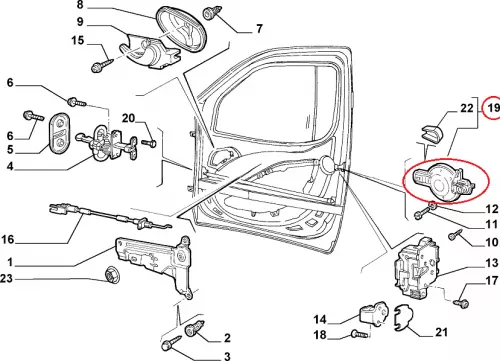 8
9
15
7
6
6
5
4
20
22
19
12
11
10
16
1
23
13
17
14
18
21
2
3