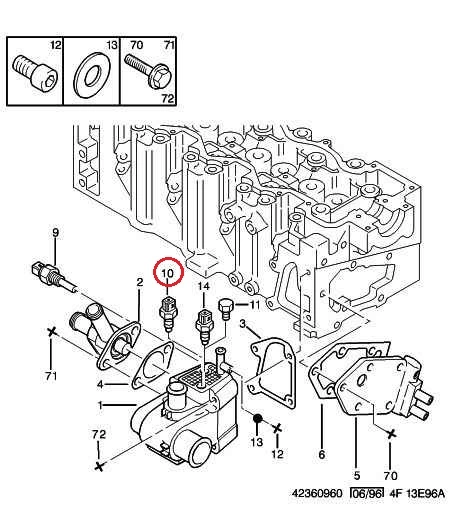 12
13
70
71
72

9
10
2
14
11
3
71
4
1
72
13
12
6
5
70

42360960 06/96 4F 13E96A