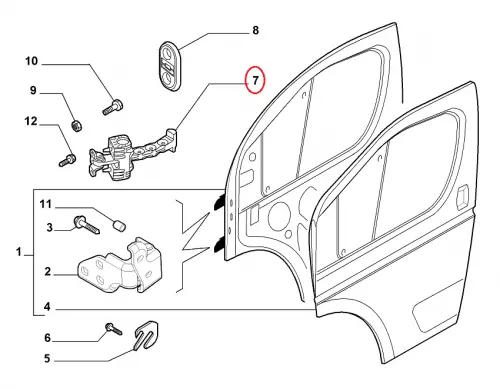 8

10

7

9

12

11

3

1

2

4

6

5