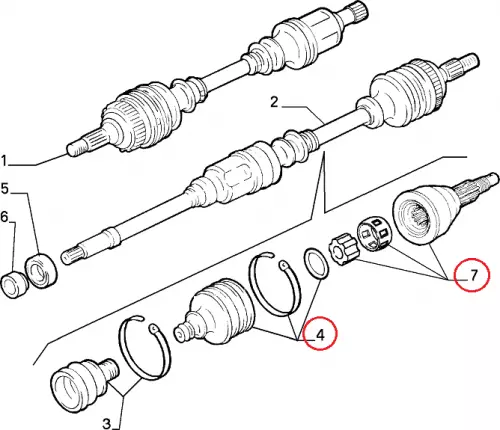 2
1
5
6
7
4
3