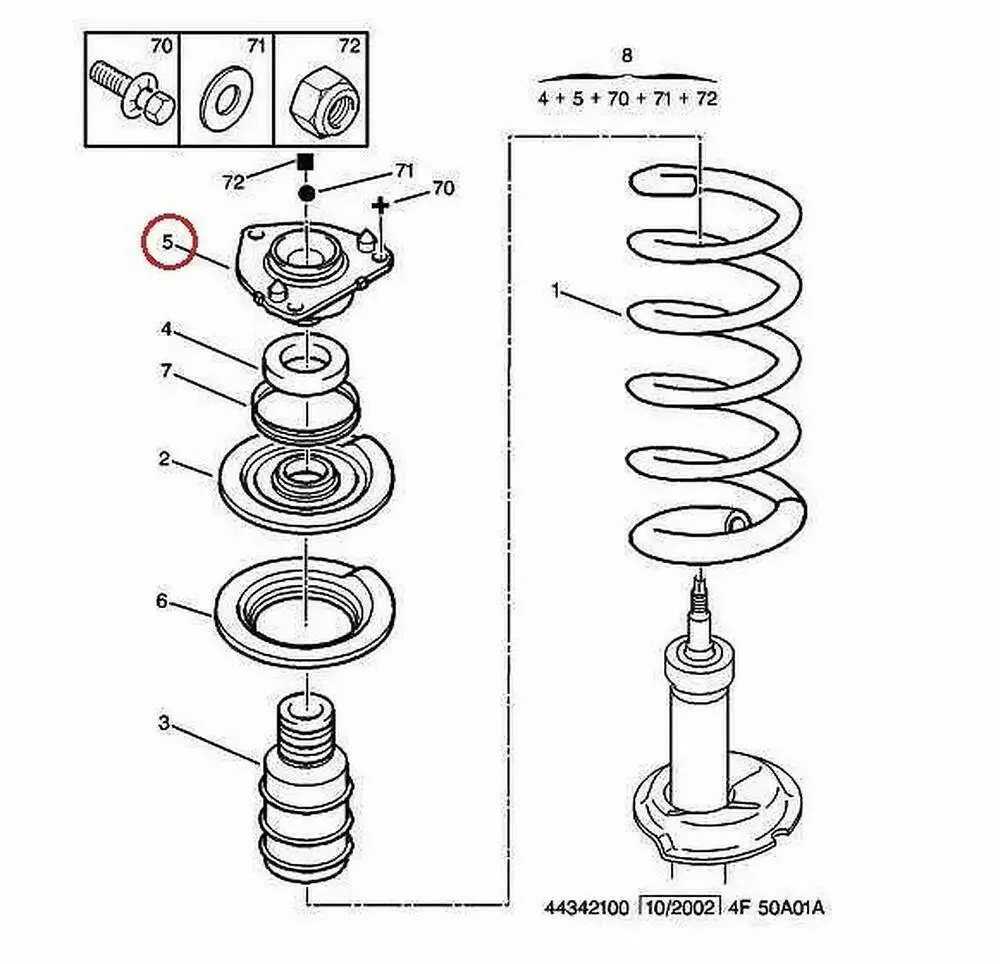 70 71 72

8

4 + 5 + 70 + 71 + 72

72 71 70

5

1

4

7

2

6

3

44342100 10/2002 4F 50A01A