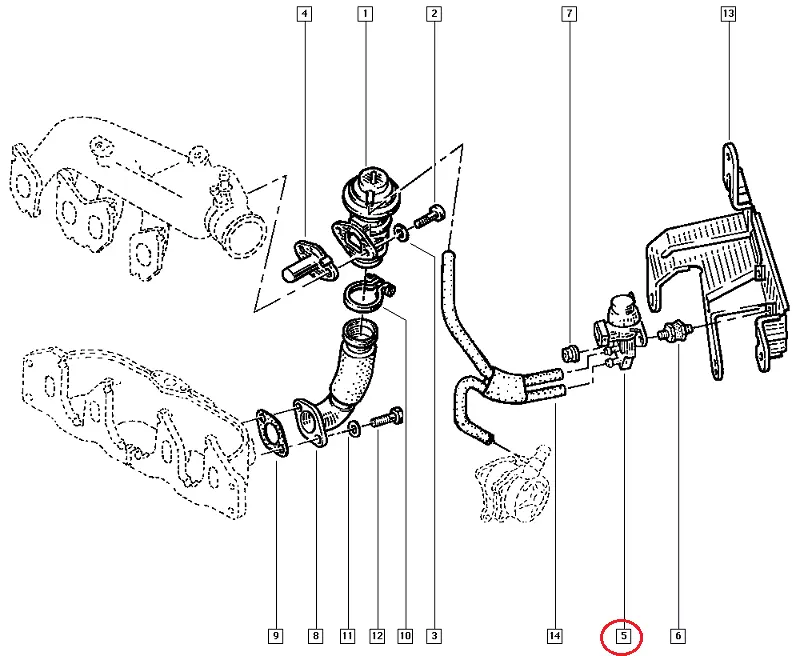 4
1
2
7
13
9
8
11
12
10
3
14
5
6