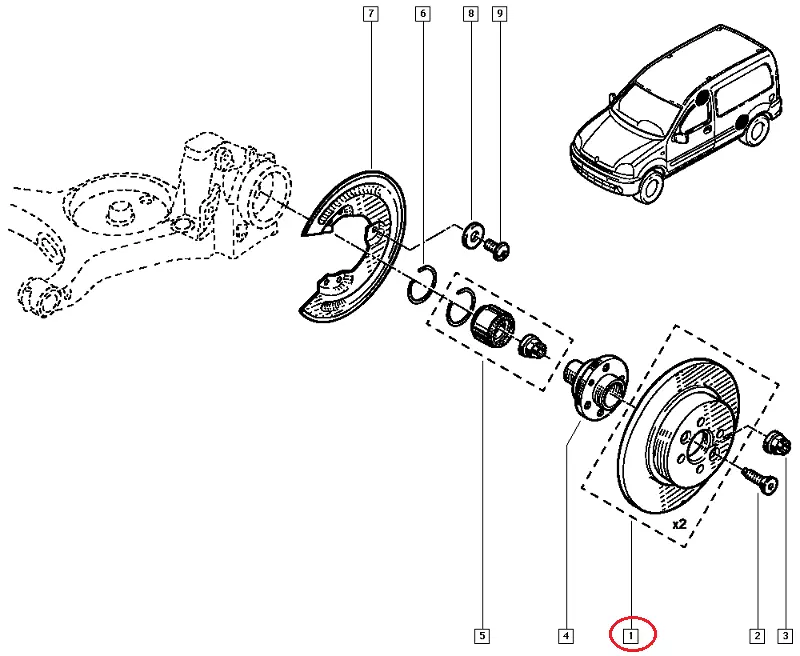 7
6
8
9
x2
5
4
1
2
3