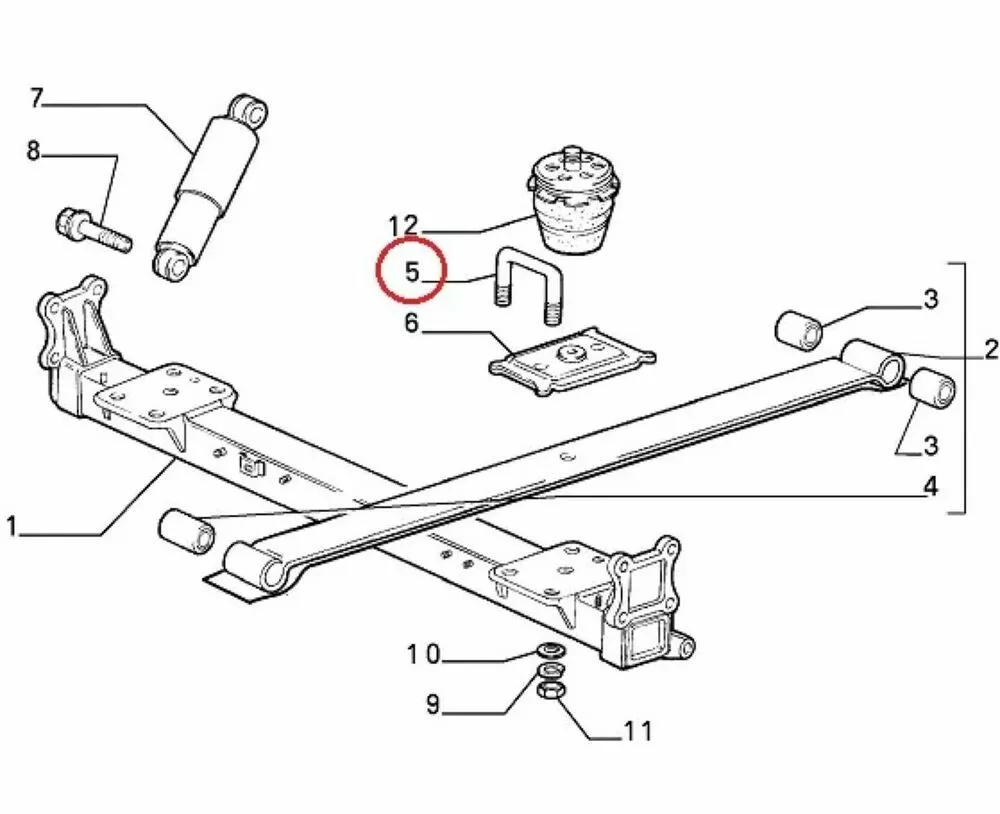 7
8
12
5
6
3
2
3
4
1
10
9
11