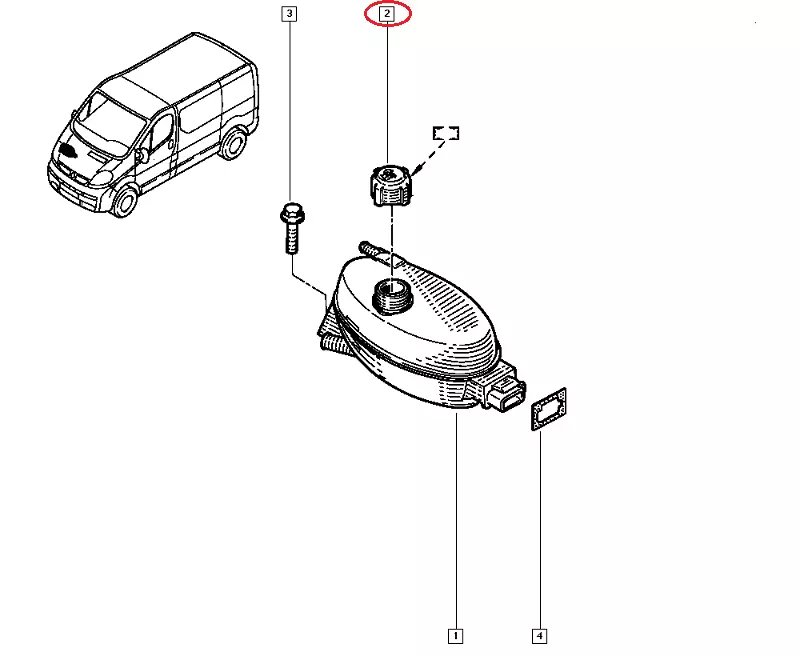 3
2
1
4