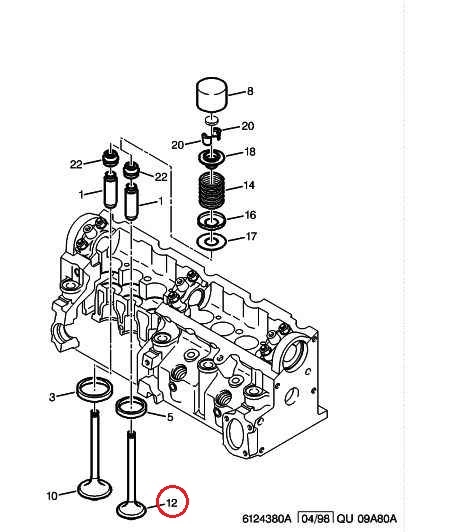 8
20
20
18
22
22
14
1
1
16
17
3
5
10
12
6124380A 04/98 QU 09A80A