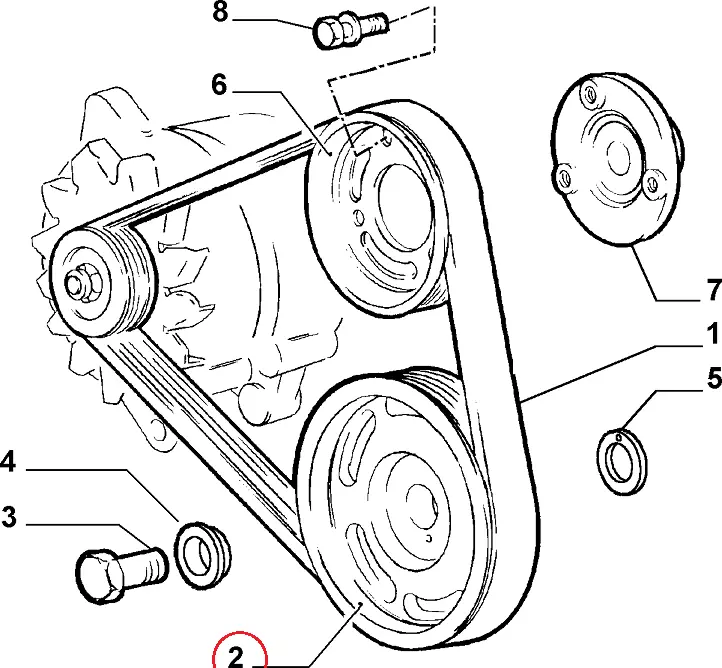 8
6
7
1
5
4
3
2