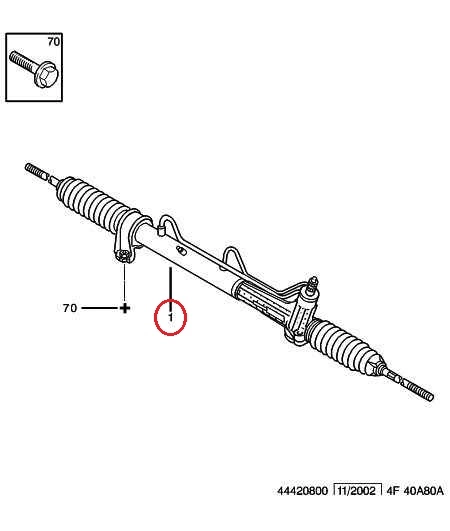 70

70

1

44420800 11/2002 4F 40A80A