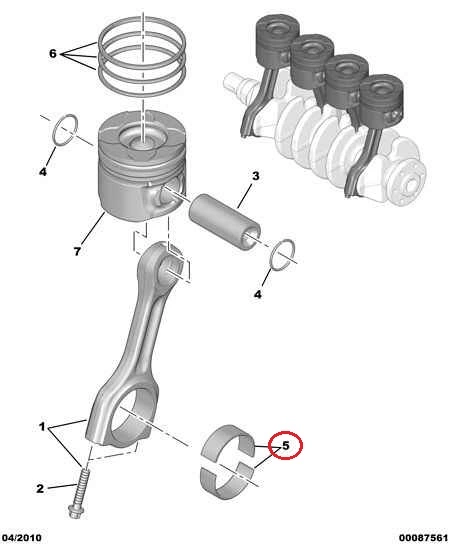 6
4
3
7
4
1
5
2
04/2010
00087561