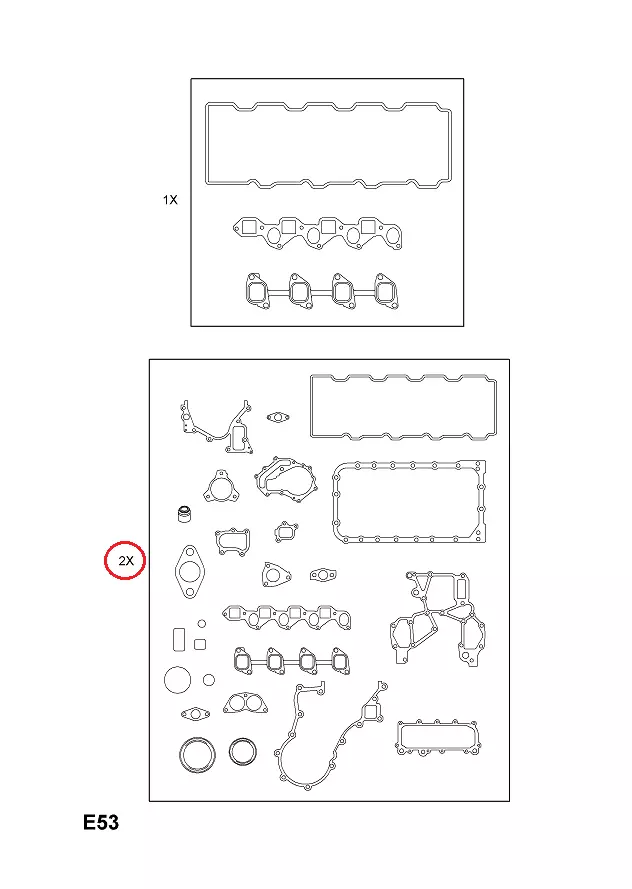 1X

2X

E53