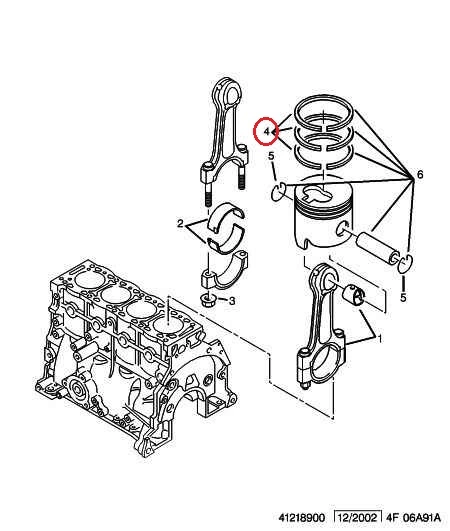 4
5
6
2
3
5
1
41218900 12/2002 4F 06A91A