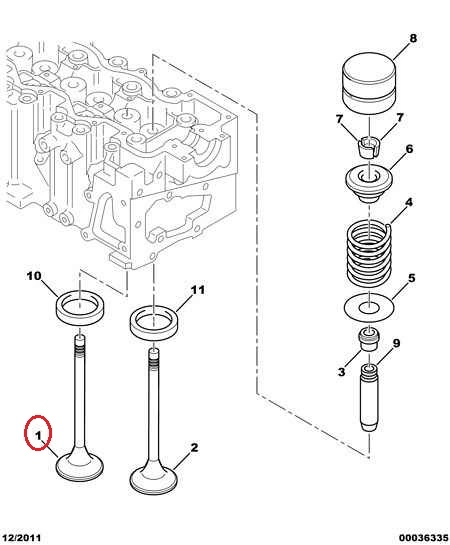 8
7
7
6
4
5
10
11
3
9
1
2
12/2011
00036335