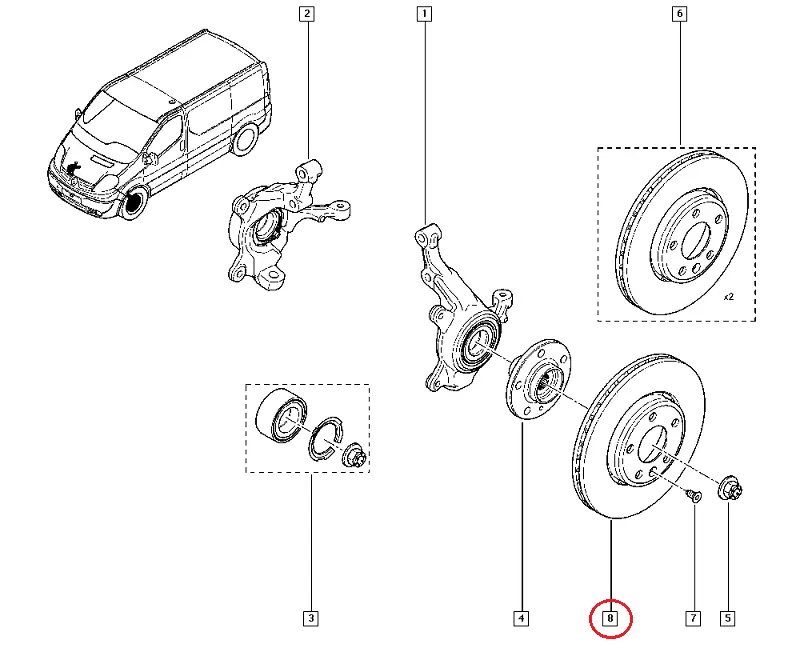 2
1
6
x2
3
4
8
7
5