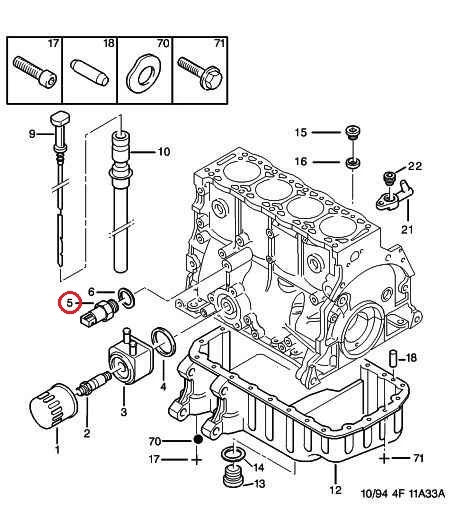 17
18
70
71

9
10
15
16
22
21
6
5
18
4
3
2
1
70
17
14
13
12
71

10/94 4F 11A33A