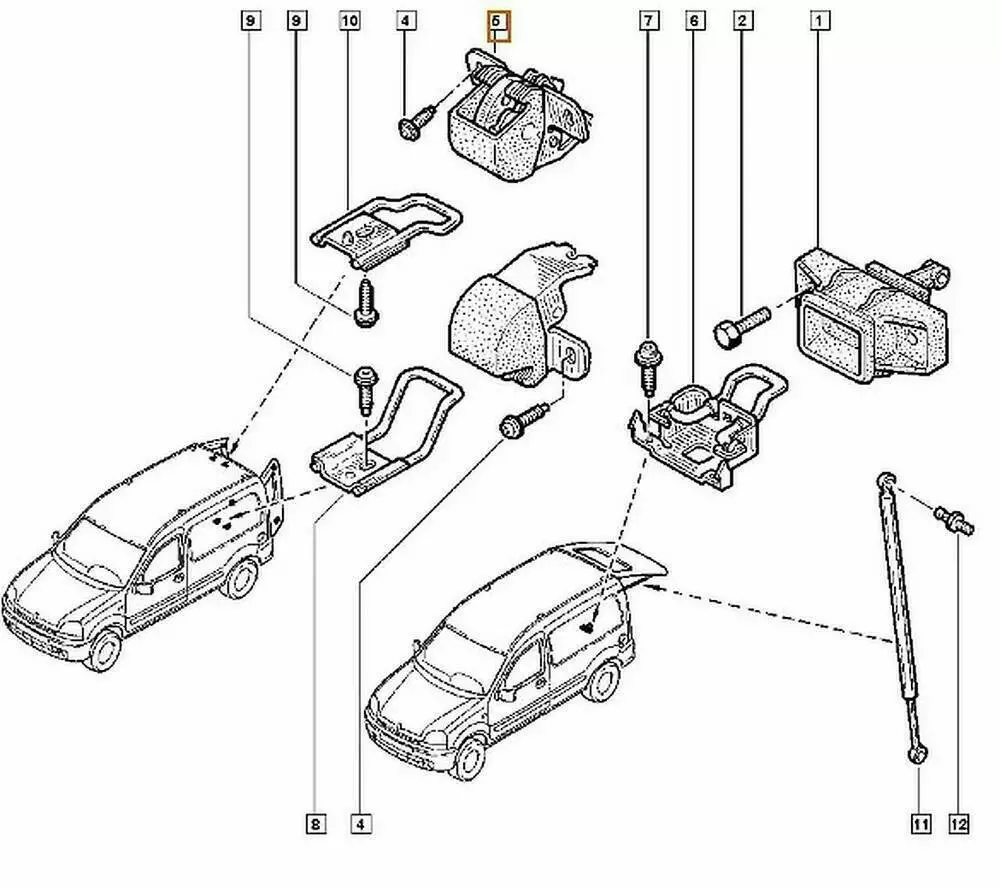 9
9
10
4
5
7
6
2
1
8
4
11
12